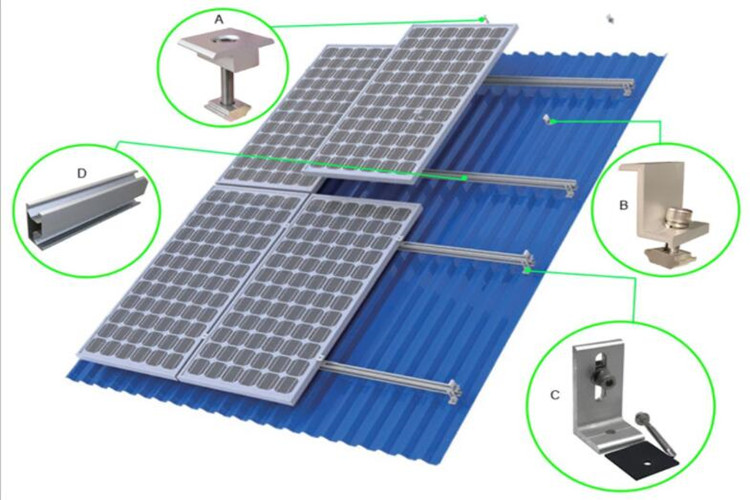 A
D
B
C